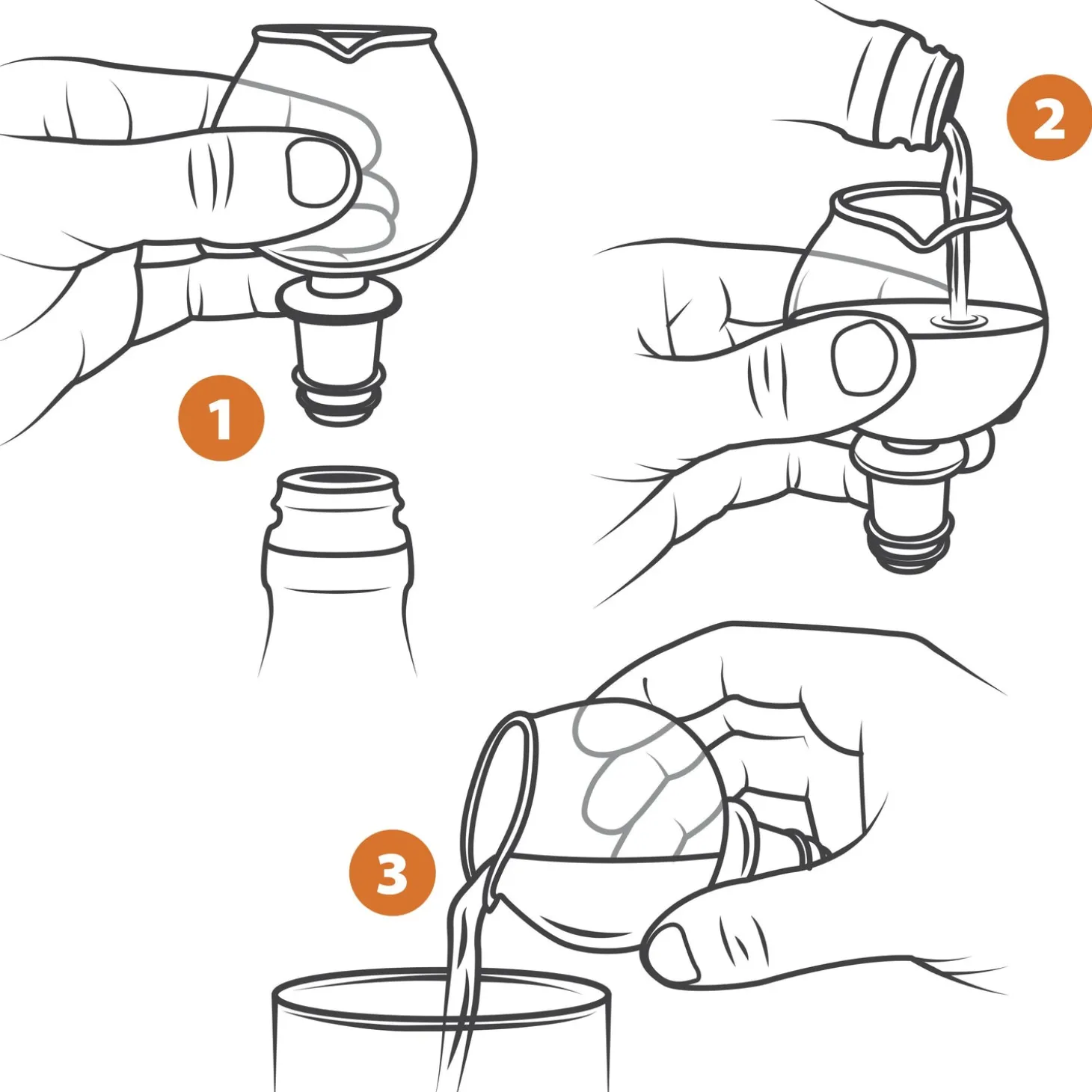 1

2

3