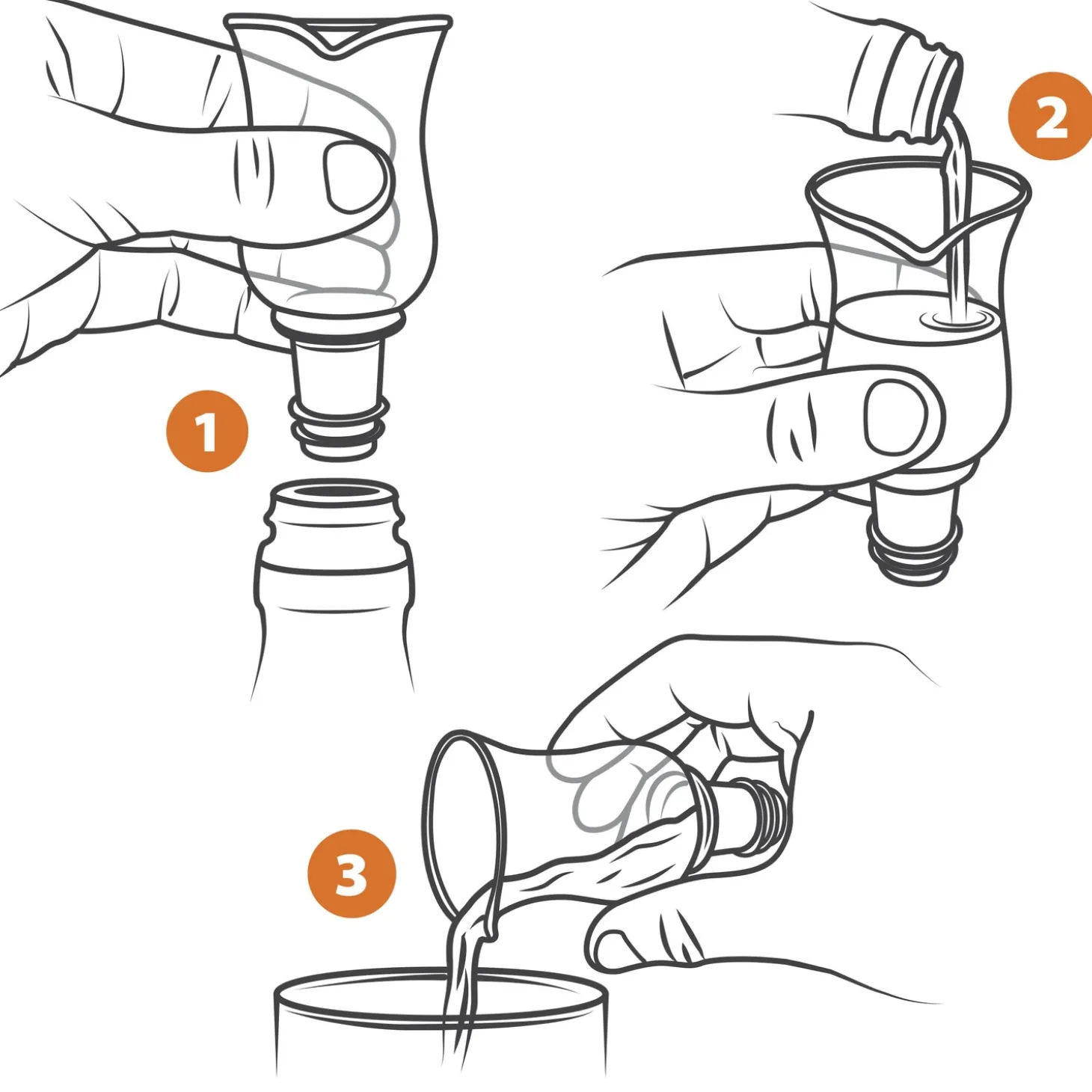 1

2

3