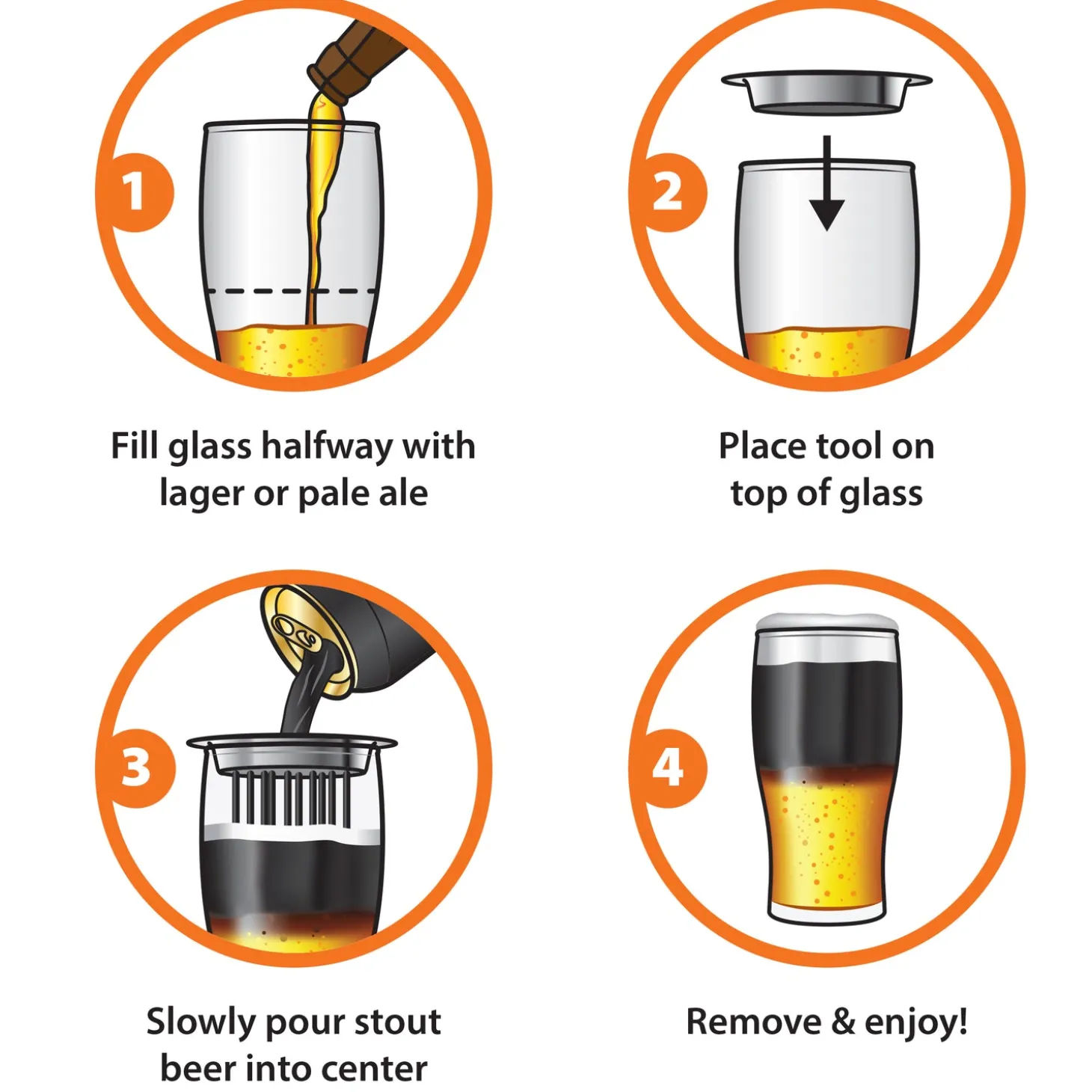 1

Fill glass halfway with lager or pale ale

2

Place tool on top of glass

3

Slowly pour stout beer into center

4

Remove & enjoy!